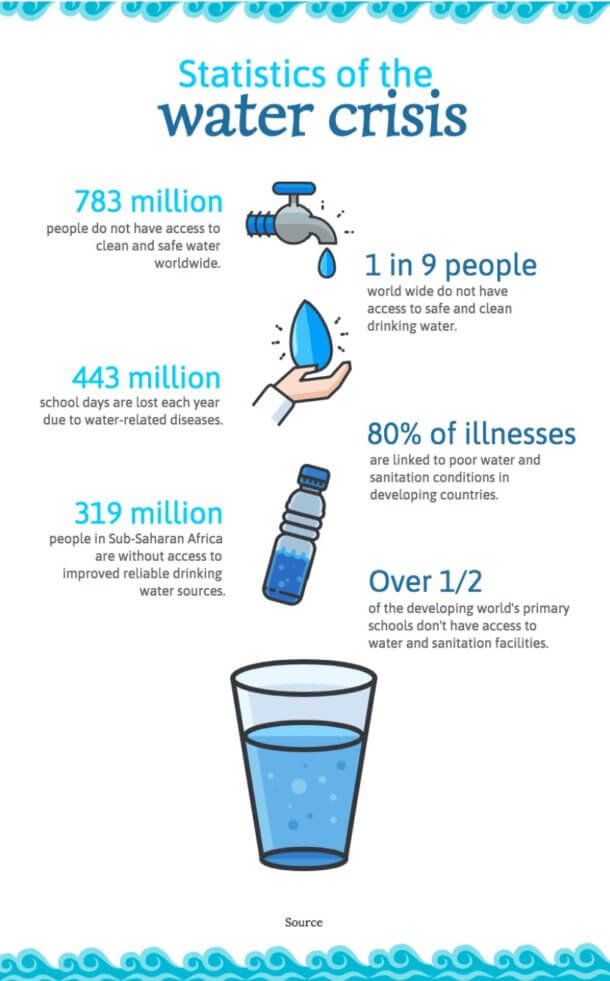 Statistics of the
water crisis

783 million
people do not have access to clean and safe water worldwide.

1 in 9 people
world wide do not have access to safe and clean drinking water.

443 million
school days are lost each year due to water-related diseases.

80% of illnesses
are linked to poor water and sanitation conditions in developing countries.

319 million
people in Sub-Saharan Africa are without access to improved reliable drinking water sources.

Over 1/2
of the developing world's primary schools don't have access to water and sanitation facilities.

Source